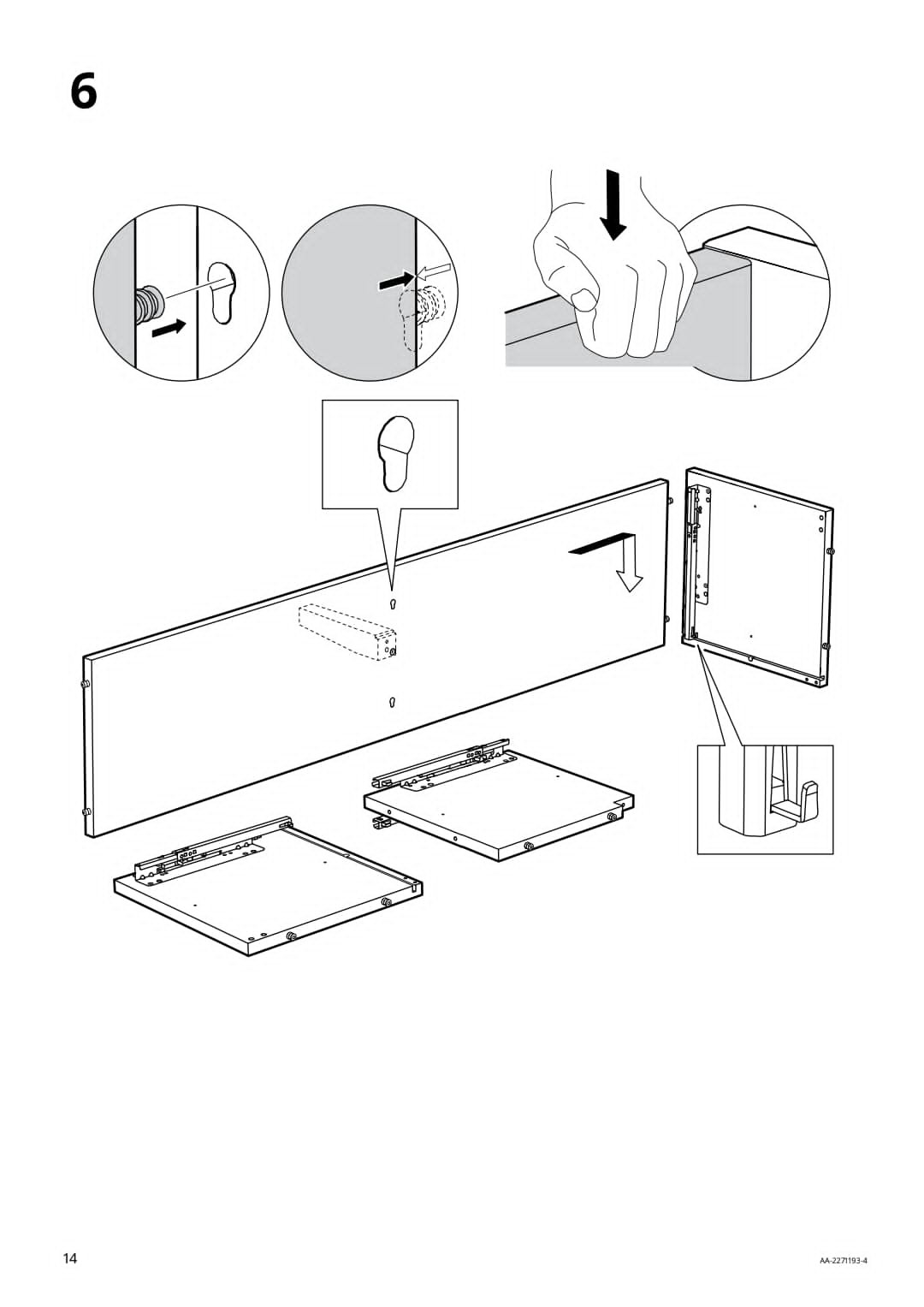 6

14

AA-2271193-4